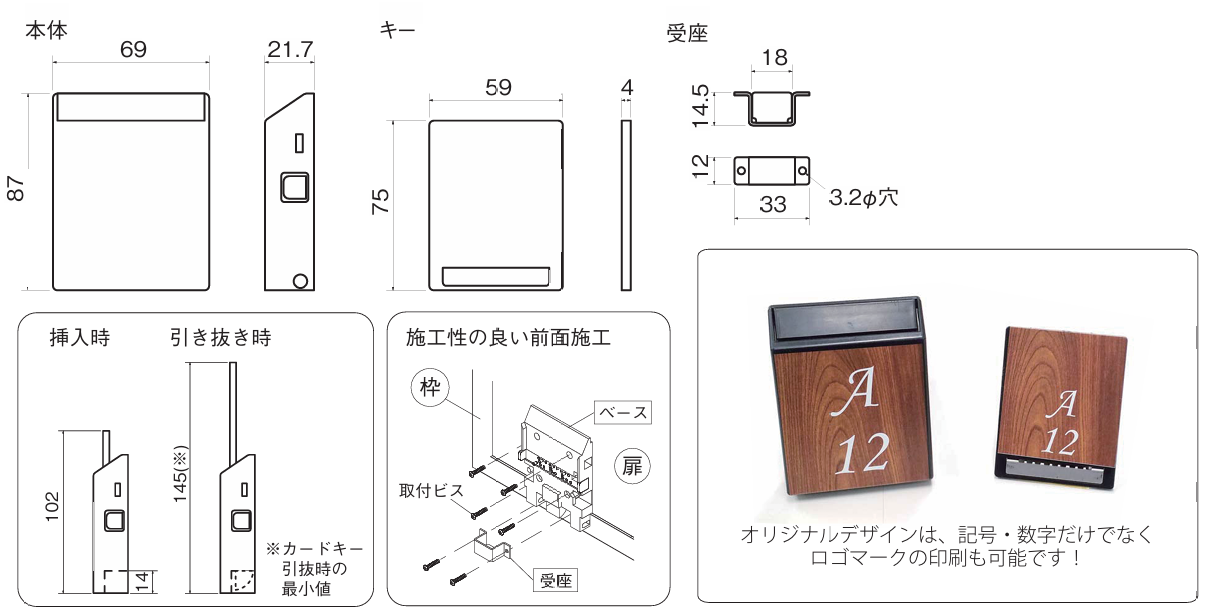 本体

69

21.7

87

キー

59

4

75

受座

18

14.5

12

33

3.2φ穴

挿入時

引き抜き時

102

145(※)

14

※カードキー引抜時の最小値

施工性の良い前面施工

枠

ベース

扉

取付ビス

受座

A 12

A 12

オリジナルデザインは、記号・数字だけでなくロゴマークの印刷も可能です！